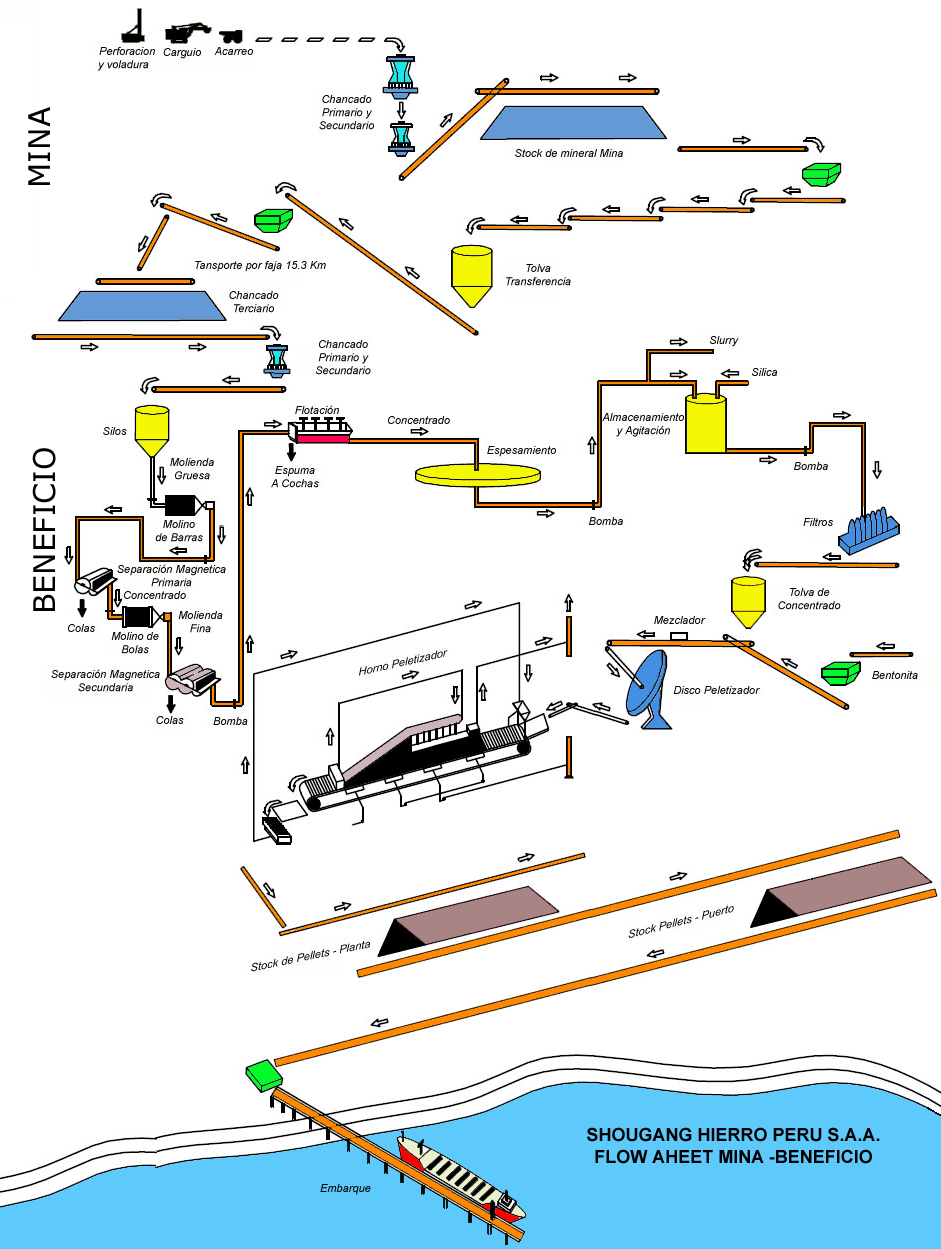 MINA

Perforacion y voladura

Carguio

Acarreo

Chancado Primario y Secundario

Stock de mineral Mina

Tolva Transferencia

Tansporte por faja 15.3 Km

Chancado Terciario

Chancado Primario y Secundario

BENEFICIO

Silos

Molienda Gruesa

Molino de Barras

Separación Magnetica Primaria

Concentrado

Colas

Molino de Bolas

Molienda Fina

Separación Magnetica Secundaria

Colas

Bomba

Flotación

Espuma A Cochas

Concentrado

Espesamiento

Bomba

Slurry

Silica

Almacenamiento y Agitación

Bomba

Filtros

Tolva de Concentrado

Mezclador

Bentonita

Disco Peletizador

Horno Peletizador

Stock de Pellets - Planta

Stock Pellets - Puerto

Embarque

SHOUGANG HIERRO PERU S.A.A.
FLOW AHEET MINA -BENEFICIO